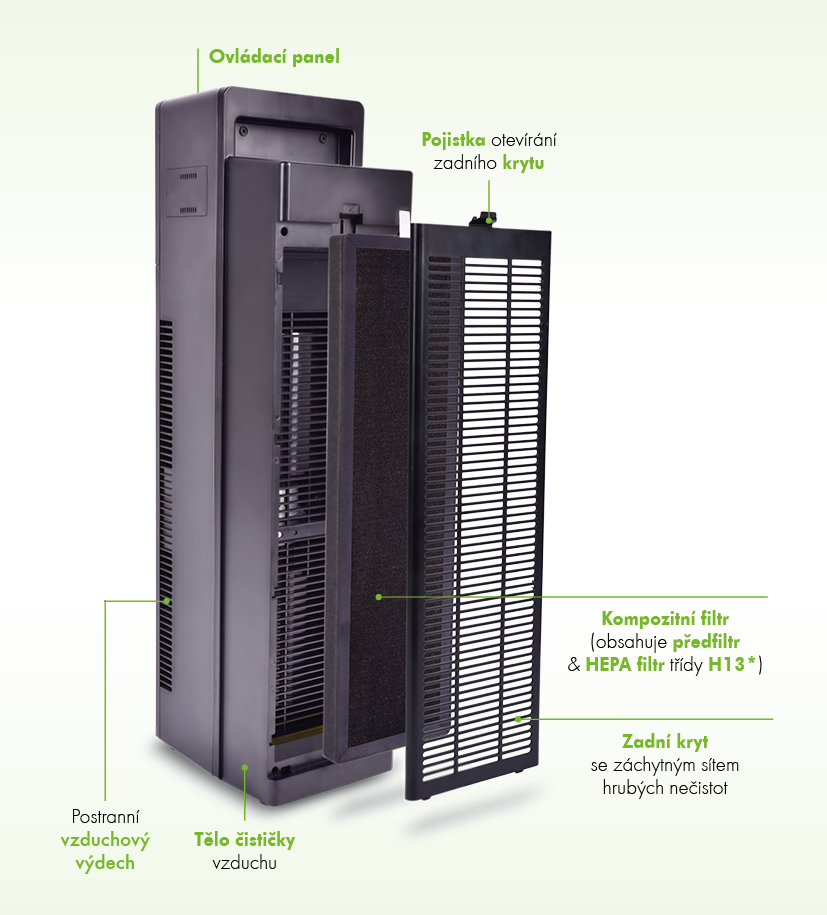 Ovládací panel

Pojistka otevírání zadního krytu

Kompozitní filtr (obsahuje předfiltr & HEPA filtr třídy H13*)

Zadní kryt se záchytným sítem hrubých nečistot

Postranní vzduchový výdech

Tělo čističky vzduchu